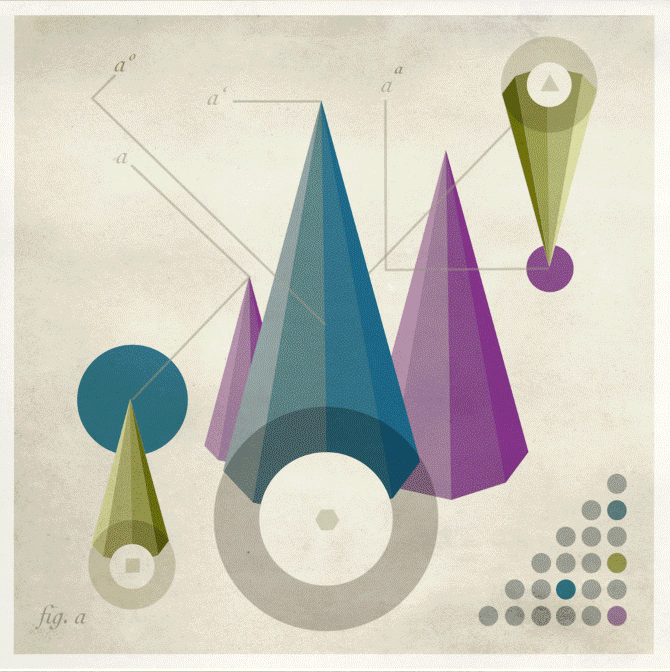 $a^o$

$a'$

$a^a$

$a$

fig. a